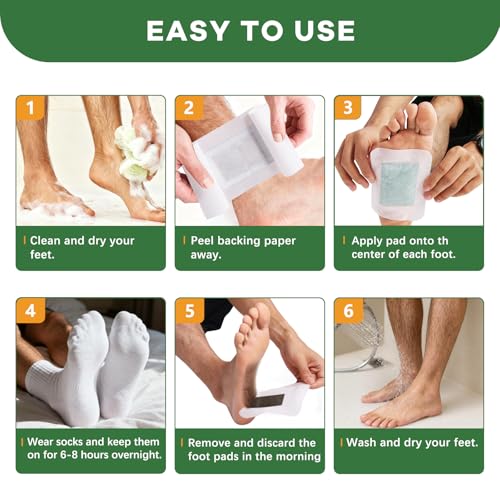 EASY TO USE

1

Clean and dry your feet.

2

Peel backing paper away.

3

Apply pad onto th center of each foot.

4

Wear socks and keep them on for 6-8 hours overnight.

5

Remove and discard the foot pads in the morning

6

Wash and dry your feet.