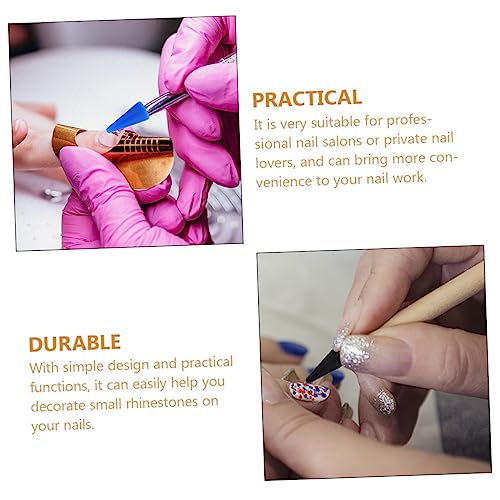 PRACTICAL

It is very suitable for professional nail salons or private nail lovers, and can bring more convenience to your nail work.

DURABLE

With simple design and practical functions, it can easily help you decorate small rhinestones on your nails.