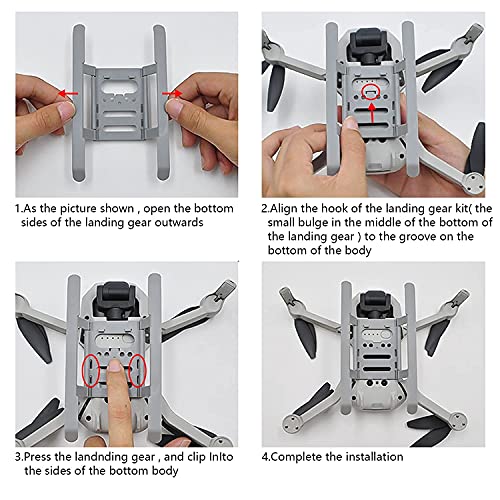 1.As the picture shown , open the bottom sides of the landing gear outwards

2.Align the hook of the landing gear kit( the small bulge in the middle of the bottom of the landing gear ) to the groove on the bottom of the body

3.Press the landnding gear , and clip InIto the sides of the bottom body

4.Complete the installation