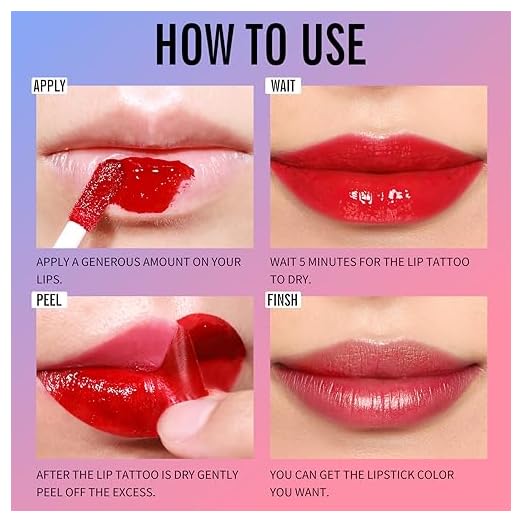 HOW TO USE

APPLY

APPLY A GENEROUS AMOUNT ON YOUR LIPS.

WAIT

WAIT 5 MINUTES FOR THE LIP TATTOO TO DRY.

PEEL

AFTER THE LIP TATTOO IS DRY GENTLY PEEL OFF THE EXCESS.

FINSH

YOU CAN GET THE LIPSTICK COLOR YOU WANT.