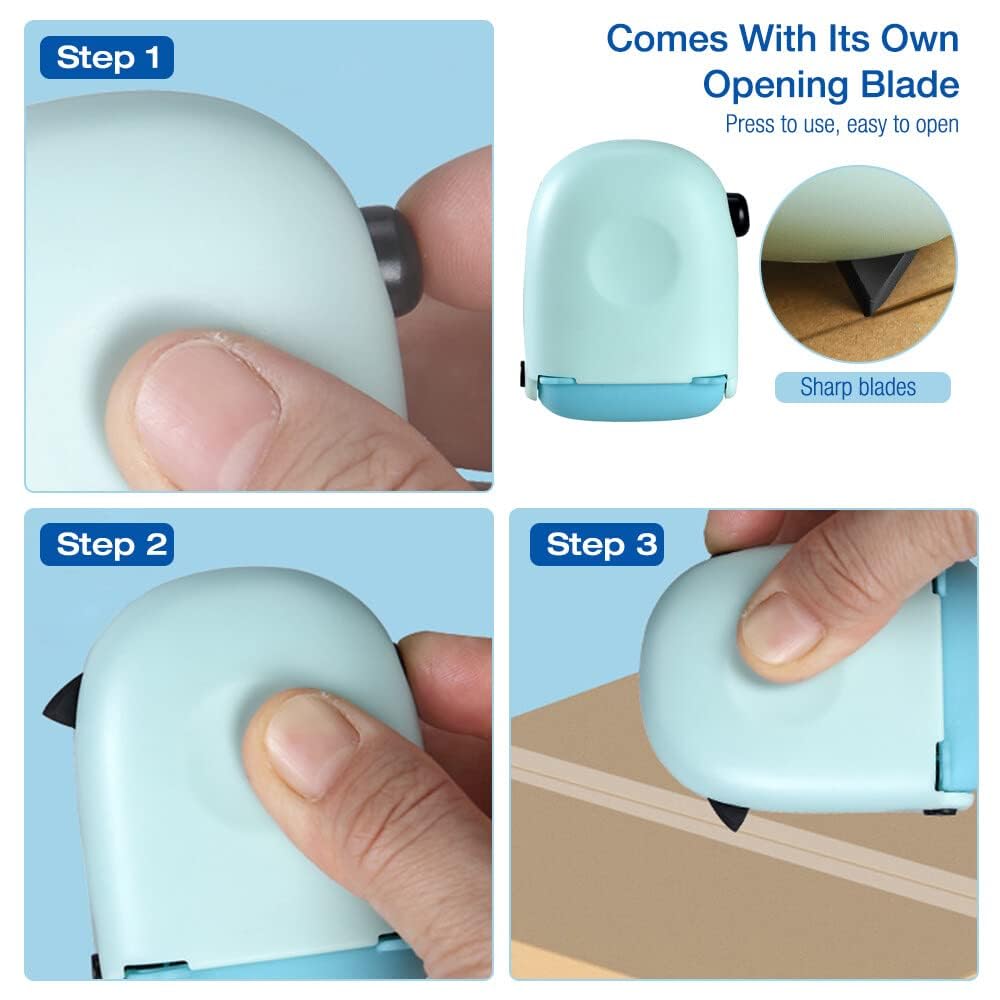 Step 1

Comes With Its Own Opening Blade

Press to use, easy to open

Sharp blades

Step 2

Step 3