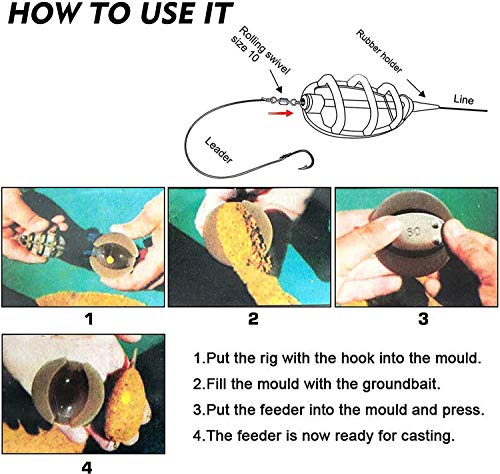 HOW TO USE IT

Rolling swivel size 10

Rubber holder

Line

Leader

60

1

2

3

4

1.Put the rig with the hook into the mould.

2.Fill the mould with the groundbait.

3.Put the feeder into the mould and press.

4.The feeder is now ready for casting.