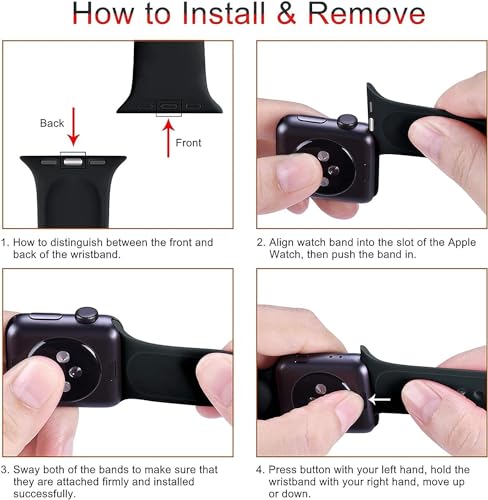 How to Install & Remove

Back

Front

1. How to distinguish between the front and back of the wristband.

2. Align watch band into the slot of the Apple Watch, then push the band in.

3. Sway both of the bands to make sure that they are attached firmly and installed successfully.

4. Press button with your left hand, hold the wristband with your right hand, move up or down.