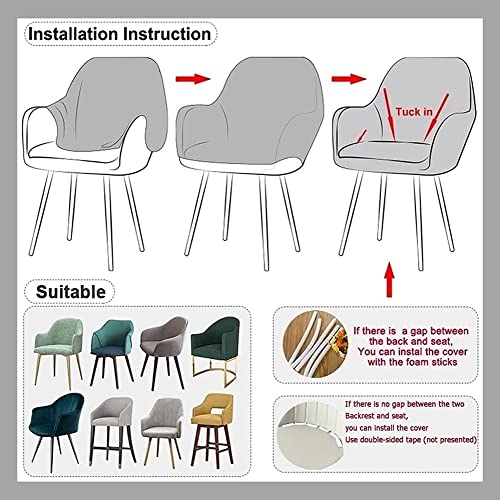 Installation Instruction

Tuck in

Suitable

If there is a gap between the back and seat, You can instal the cover with the foam sticks

If there is no gap between the two Backrest and seat, you can install the cover Use double-sided tape (not presented)