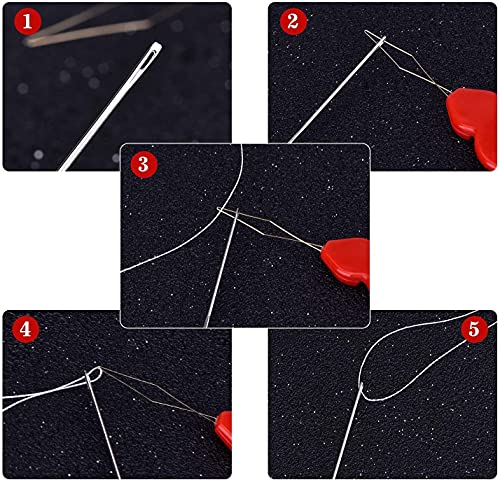 1

2

3

4

5