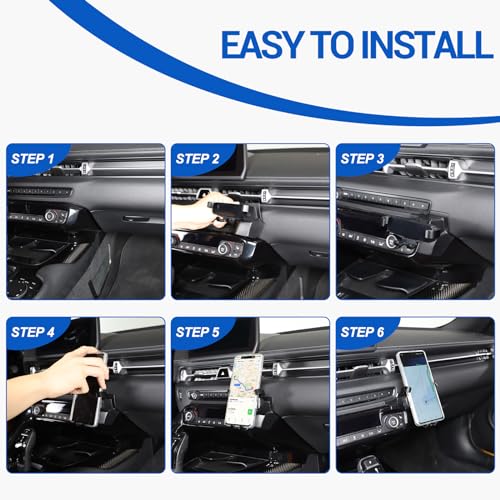 EASY TO INSTALL

STEP 1

STEP 2

STEP 3

STEP 4

STEP 5

STEP 6