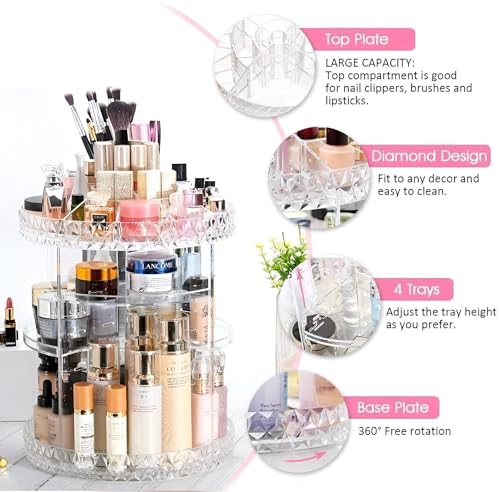 Top Plate

LARGE CAPACITY:
Top compartment is good for nail clippers, brushes and lipsticks.

Diamond Design

Fit to any decor and easy to clean.

LANCOME

4 Trays

Adjust the tray height as you prefer.

Base Plate

360° Free rotation