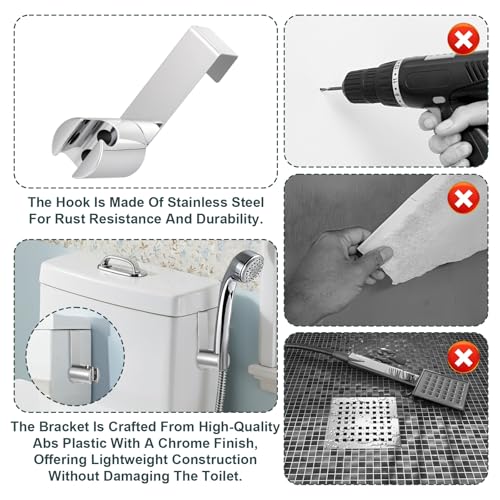 The Hook Is Made Of Stainless Steel For Rust Resistance And Durability.

The Bracket Is Crafted From High-Quality Abs Plastic With A Chrome Finish, Offering Lightweight Construction Without Damaging The Toilet.