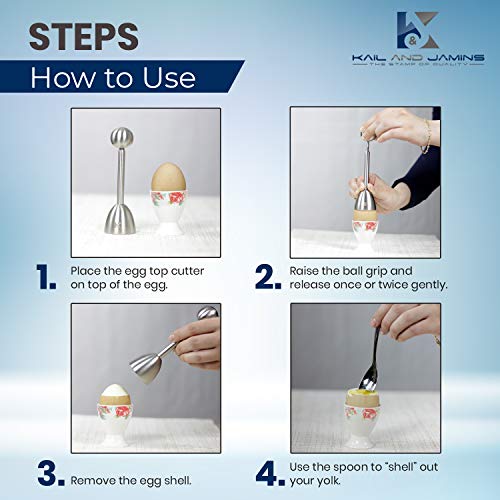 STEPS

How to Use

K&J

KAIL AND JAMINS
THE STAMP OF QUALITY

1. Place the egg top cutter on top of the egg.

2. Raise the ball grip and release once or twice gently.

3. Remove the egg shell.

4. Use the spoon to "shell" out your yolk.