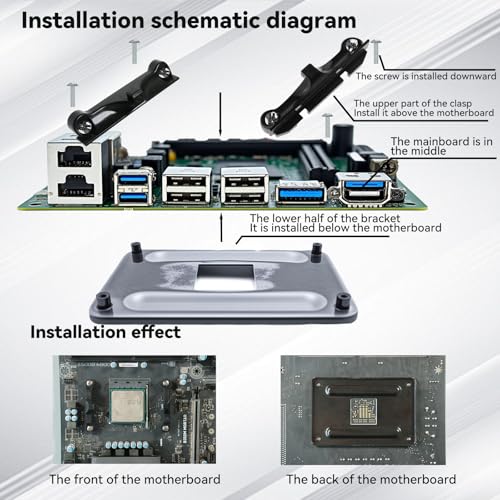 Installation schematic diagram

The screw is installed downward

The upper part of the clasp
Install it above the motherboard

The mainboard is in the middle

The lower half of the bracket
It is installed below the motherboard

Installation effect

The front of the motherboard

The back of the motherboard