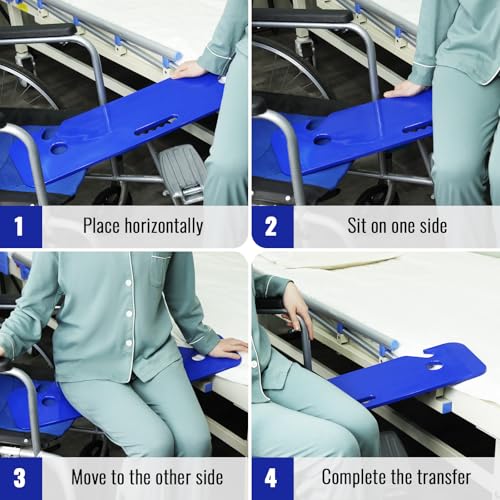 1 Place horizontally

2 Sit on one side

3 Move to the other side

4 Complete the transfer