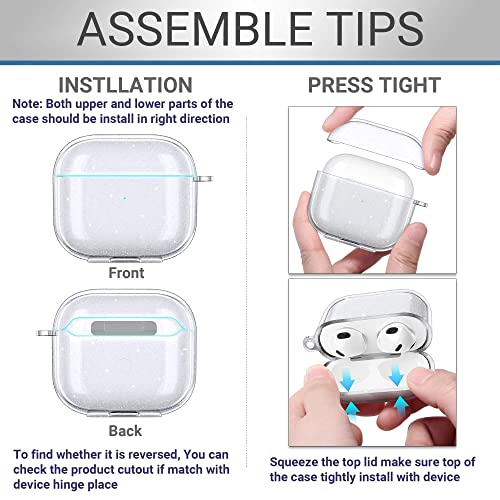 ASSEMBLE TIPS

INSTLLATION

Note: Both upper and lower parts of the case should be install in right direction

Front

Back

To find whether it is reversed, You can check the product cutout if match with device hinge place

PRESS TIGHT

Squeeze the top lid make sure top of the case tightly install with device