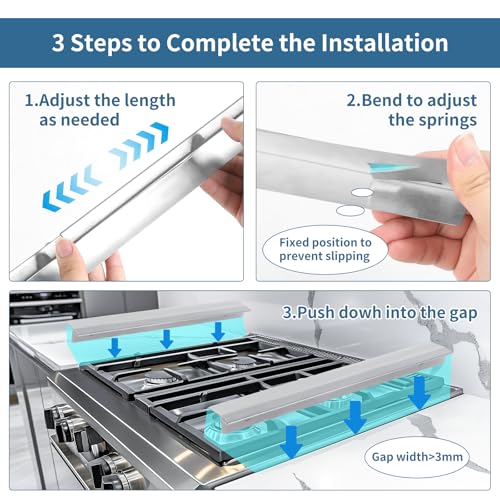 3 Steps to Complete the Installation

1.Adjust the length as needed

2.Bend to adjust the springs

Fixed position to prevent slipping

3.Push dowh into the gap

Gap width>3mm