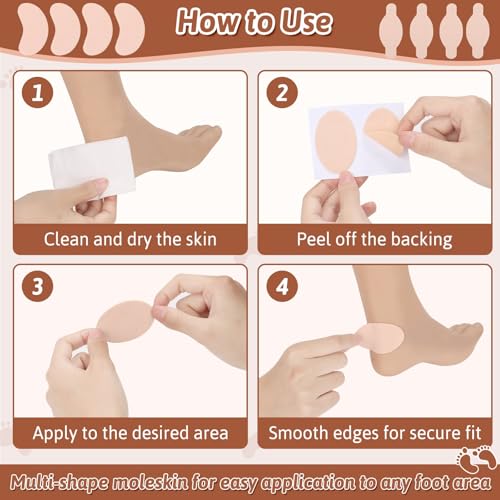 How to Use

1

Clean and dry the skin

2

Peel off the backing

3

Apply to the desired area

4

Smooth edges for secure fit

Multi-shape moleskin for easy application to any foot area