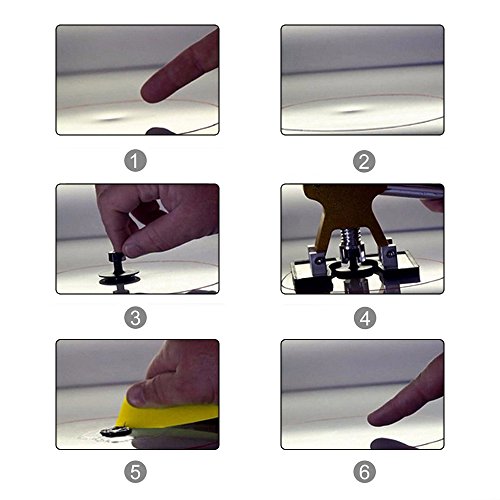 1

2

3

4

5

6