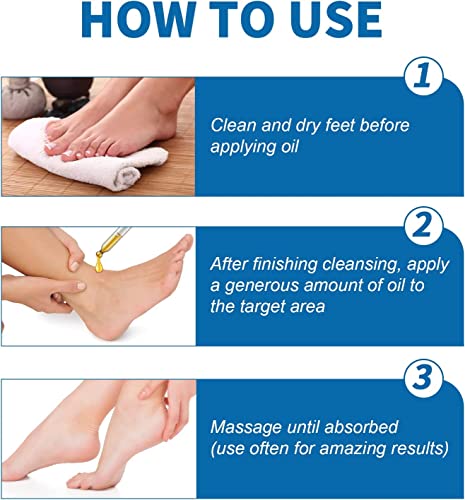 HOW TO USE

1

Clean and dry feet before applying oil

2

After finishing cleansing, apply a generous amount of oil to the target area

3

Massage until absorbed (use often for amazing results)