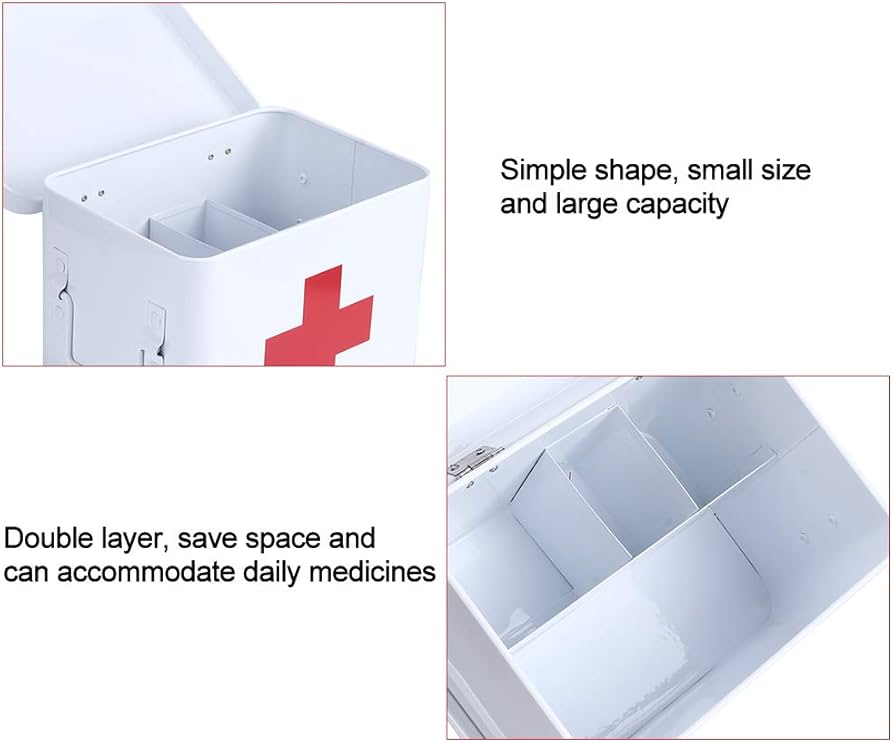 Simple shape, small size and large capacity

Double layer, save space and can accommodate daily medicines