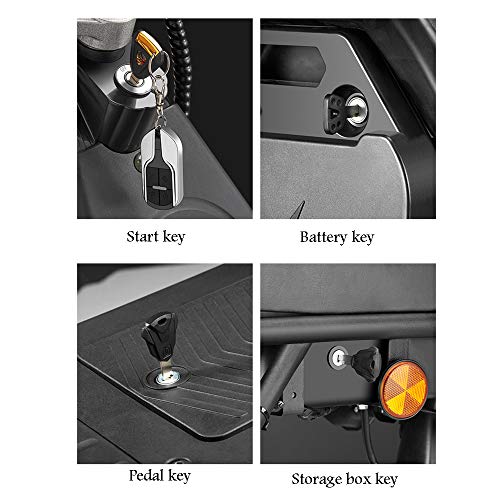 Start key

Battery key

Pedal key

Storage box key