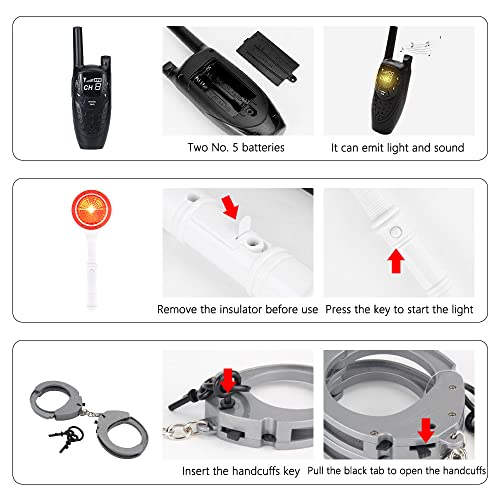 CH 8

Two No. 5 batteries

It can emit light and sound

Remove the insulator before use

Press the key to start the light

Insert the handcuffs key

Pull the black tab to open the handcuffs