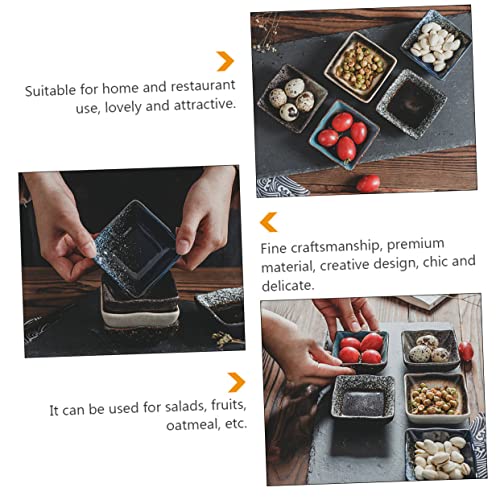 Suitable for home and restaurant use, lovely and attractive.

Fine craftsmanship, premium material, creative design, chic and delicate.

It can be used for salads, fruits, oatmeal, etc.