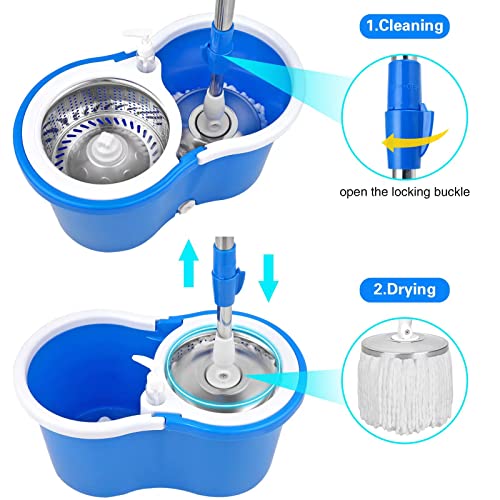 1.Cleaning

open the locking buckle

2.Drying