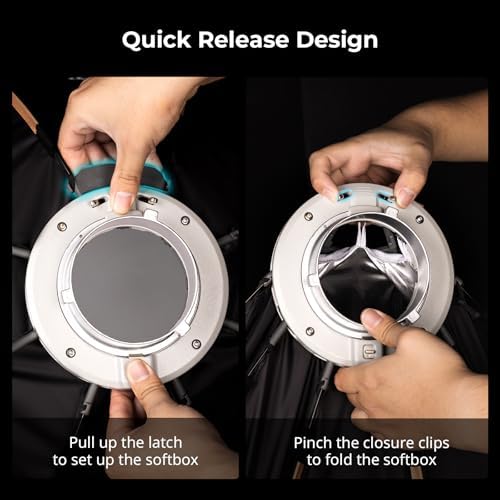 Quick Release Design

Pull up the latch to set up the softbox

Pinch the closure clips to fold the softbox