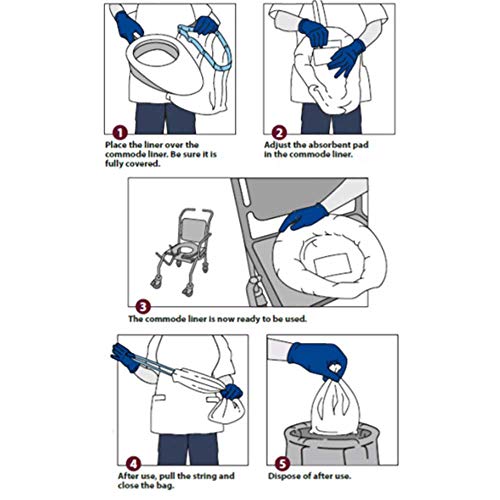 1
Place the liner over the commode liner. Be sure it is fully covered.

2
Adjust the absorbent pad in the commode liner.

3
The commode liner is now ready to be used.

4
After use, pull the string and close the bag.

5
Dispose of after use.