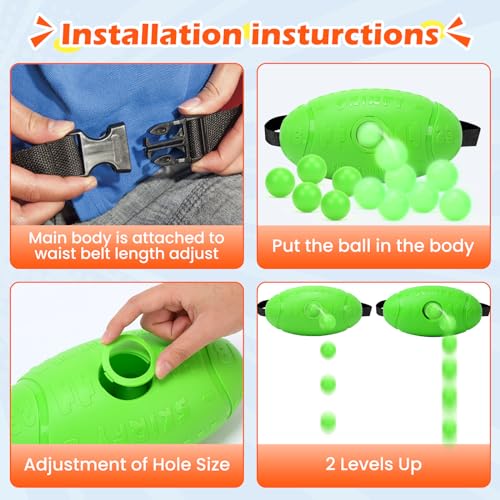 Installation insturctions

Main body is attached to waist belt length adjust

Put the ball in the body

Adjustment of Hole Size

2 Levels Up