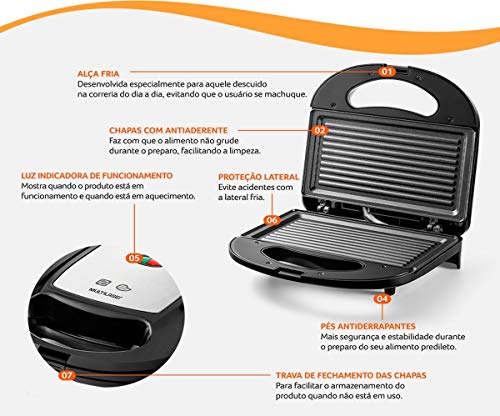 ALÇA FRIA
Desenvolvida especialmente para aquele descuido na correria do dia a dia, evitando que o usuário se machuque.

01

CHAPAS COM ANTIADERENTE
Faz com que o alimento não grude durante o preparo, facilitando a limpeza.

02

LUZ INDICADORA DE FUNCIONAMENTO
Mostra quando o produto está em funcionamento e quando está em aquecimento.

PROTEÇÃO LATERAL
Evite acidentes com a lateral fria.

06

05

MULTILASER

04

PÉS ANTIDERRAPANTES
Mais segurança e estabilidade durante o preparo do seu alimento predileto.

07

TRAVA DE FECHAMENTO DAS CHAPAS
Para facilitar o armazenamento do produto quando não está em uso.