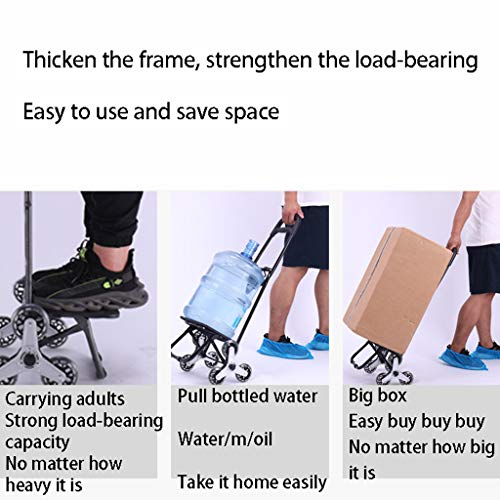 Thicken the frame, strengthen the load-bearing

Easy to use and save space

Carrying adults
Strong load-bearing capacity
No matter how heavy it is

Pull bottled water

Water/m/oil

Take it home easily

Big box
Easy buy buy buy
No matter how big it is