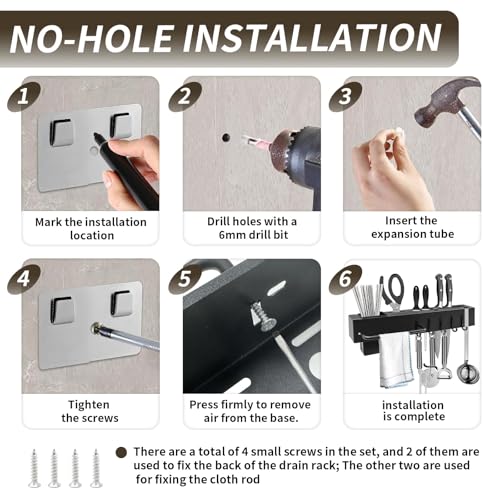 NO-HOLE INSTALLATION

1
Mark the installation location

2
Drill holes with a 6mm drill bit

3
Insert the expansion tube

4
Tighten the screws

5
Press firmly to remove air from the base.

6
installation is complete

There are a total of 4 small screws in the set, and 2 of them are used to fix the back of the drain rack; The other two are used for fixing the cloth rod