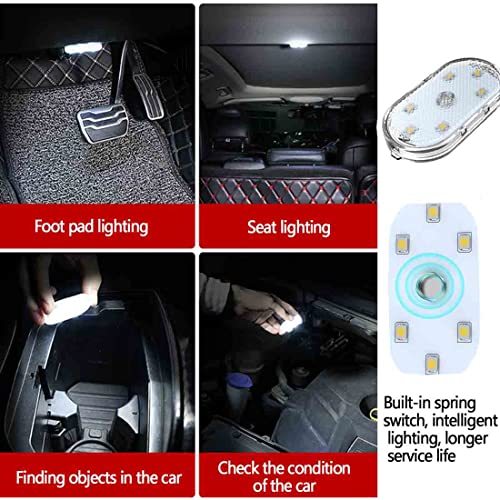 Foot pad lighting

Seat lighting

Finding objects in the car

Check the condition of the car

Built-in spring switch, intelligent lighting, longer service life