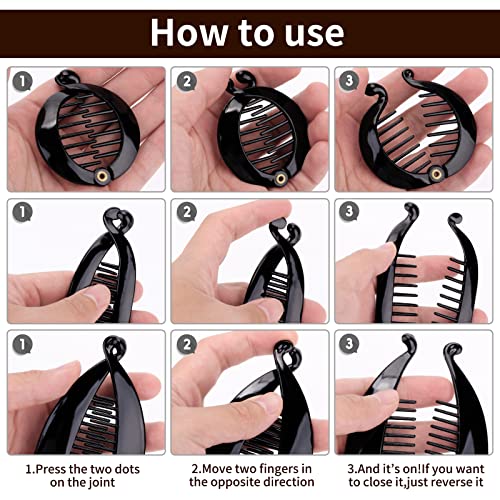 How to use

1

2

3

1

2

3

1

2

3

1.Press the two dots on the joint

2.Move two fingers in the opposite direction

3.And it's on!If you want to close it,just reverse it