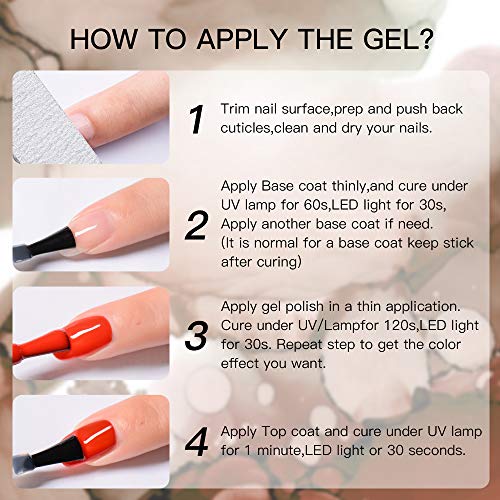 HOW TO APPLY THE GEL?

1 Trim nail surface,prep and push back cuticles,clean and dry your nails.

2 Apply Base coat thinly,and cure under UV lamp for 60s,LED light for 30s, Apply another base coat if need. (It is normal for a base coat keep stick after curing)

3 Apply gel polish in a thin application. Cure under UV/Lampfor 120s,LED light for 30s. Repeat step to get the color effect you want.

4 Apply Top coat and cure under UV lamp for 1 minute,LED light or 30 seconds.