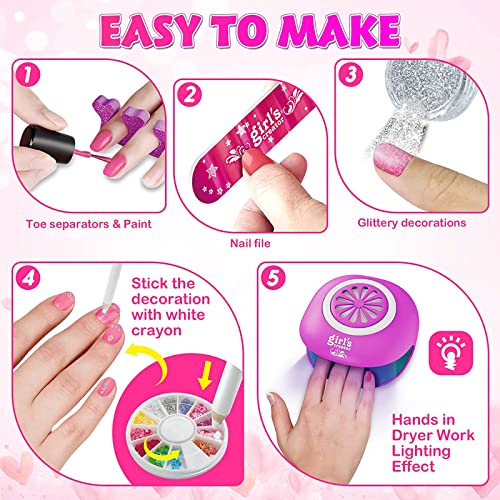 EASY TO MAKE

1

Toe separators & Paint

2

girl's creator

Nail file

3

Glittery decorations

4

Stick the decoration with white crayon

5

girl's creator

Hands in Dryer Work Lighting Effect