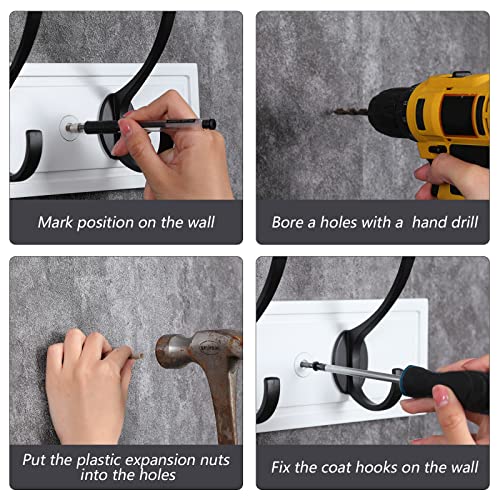 Mark position on the wall

Bore a holes with a  hand drill

Put the plastic expansion nuts into the holes

Fix the coat hooks on the wall