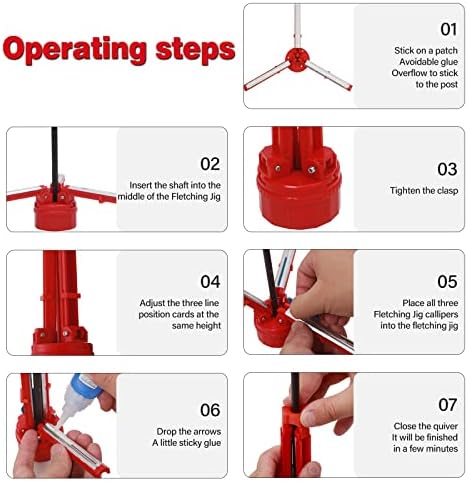 Operating steps

01
Stick on a patch
Avoidable glue
Overflow to stick
to the post

02
Insert the shaft into the middle of the Fletching Jig

03
Tighten the clasp

04
Adjust the three line position cards at the same height

05
Place all three Fletching Jig callipers into the fletching jig

06
Drop the arrows
A little sticky glue

07
Close the quiver
It will be finished
in a few minutes