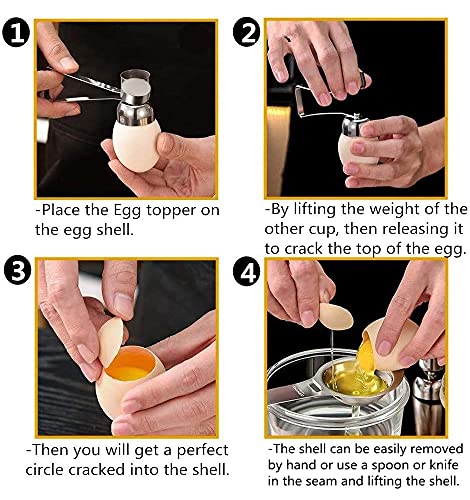 1

-Place the Egg topper on the egg shell.

2

-By lifting the weight of the other cup, then releasing it to crack the top of the egg.

3

-Then you will get a perfect circle cracked into the shell.

4

-The shell can be easily removed by hand or use a spoon or knife in the seam and lifting the shell.