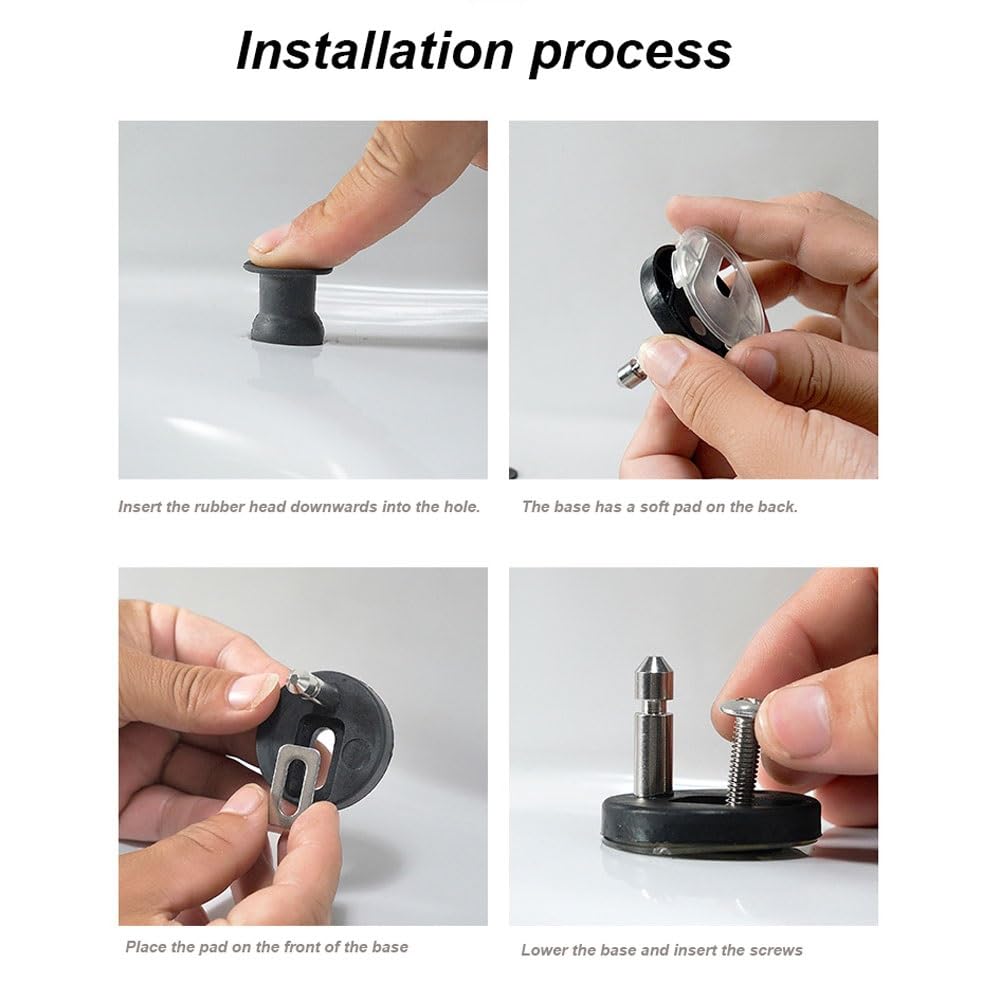 Installation process

Insert the rubber head downwards into the hole.

The base has a soft pad on the back.

Place the pad on the front of the base

Lower the base and insert the screws