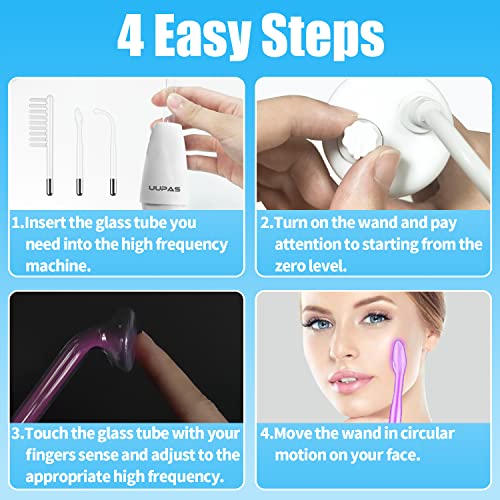 4 Easy Steps

UUPAS

1.Insert the glass tube you need into the high frequency machine.

2.Turn on the wand and pay attention to starting from the zero level.

3.Touch the glass tube with your fingers sense and adjust to the appropriate high frequency.

4.Move the wand in circular motion on your face.