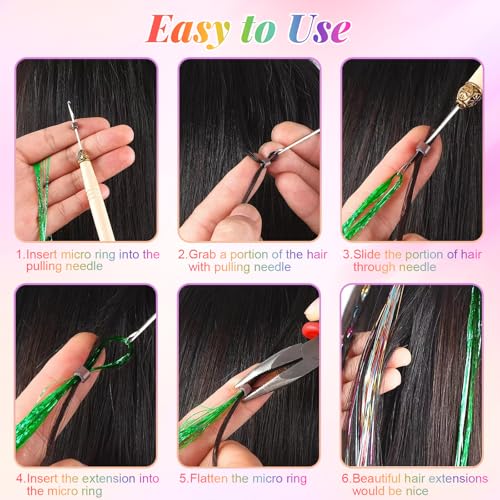 Easy to Use

1.Insert micro ring into the pulling needle

2.Grab a portion of the hair with pulling needle

3.Slide the portion of hair through needle

4.Insert the extension into the micro ring

5.Flatten the micro ring

6.Beautiful hair extensions would be nice