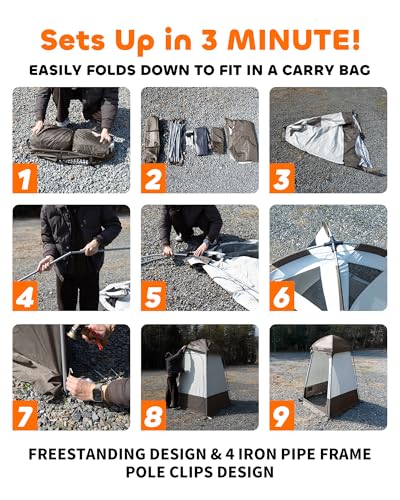 Sets Up in 3 MINUTE!

EASILY FOLDS DOWN TO FIT IN A CARRY BAG

1

2

3

4

5

6

7

8

9

FREESTANDING DESIGN & 4 IRON PIPE FRAME POLE CLIPS DESIGN