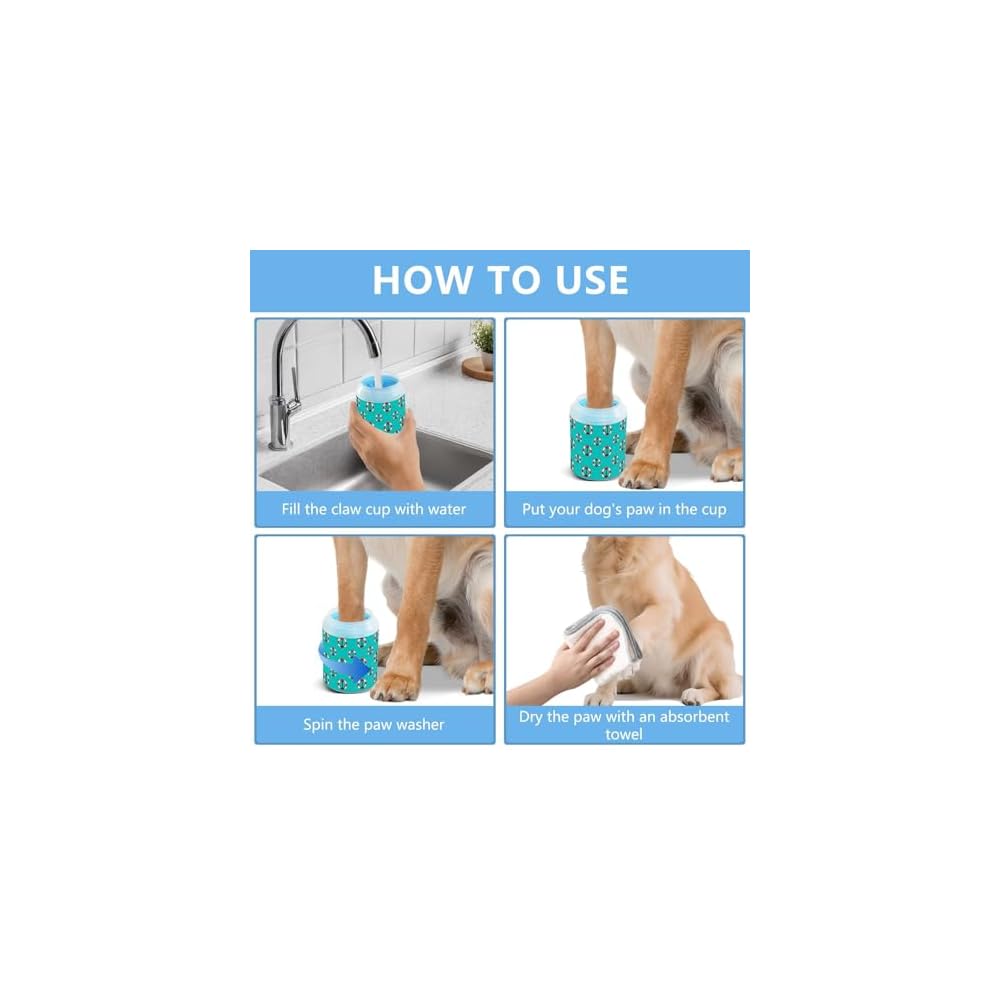 HOW TO USE

Fill the claw cup with water

Put your dog's paw in the cup

Spin the paw washer

Dry the paw with an absorbent towel