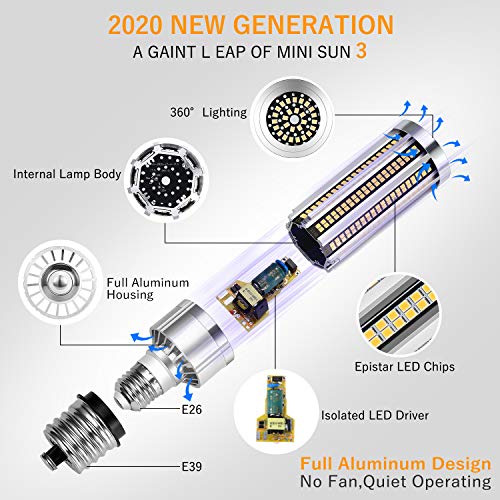 2020 NEW GENERATION
A GAINT L EAP OF MINI SUN 3

360° Lighting

Internal Lamp Body

Full Aluminum Housing

Epistar LED Chips

Isolated LED Driver

E26

E39

Full Aluminum Design
No Fan,Quiet Operating