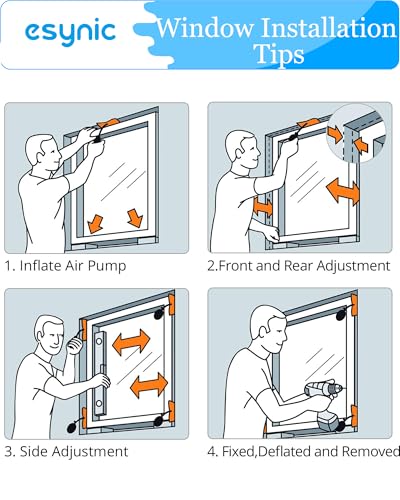 esynic

Window Installation Tips

1. Inflate Air Pump

2.Front and Rear Adjustment

3. Side Adjustment

4. Fixed,Deflated and Removed