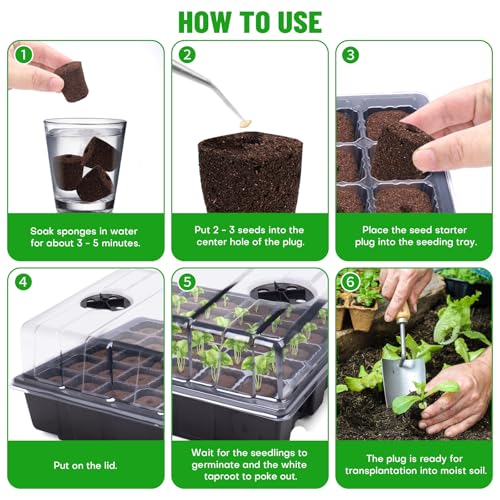 HOW TO USE

1

Soak sponges in water for about 3 - 5 minutes.

2

Put 2 - 3 seeds into the center hole of the plug.

3

Place the seed starter plug into the seeding tray.

4

Put on the lid.

5

Wait for the seedlings to germinate and the white taproot to poke out.

6

The plug is ready for transplantation into moist soil.