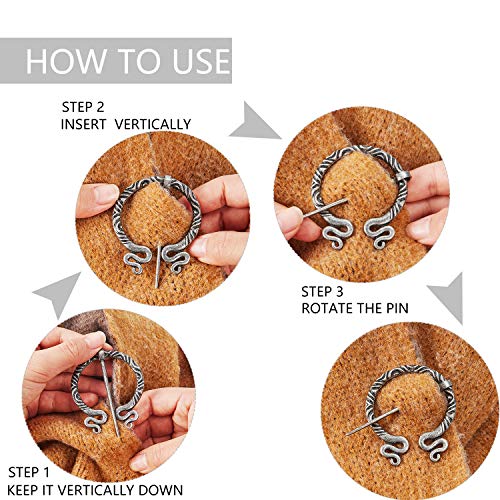 HOW TO USE

STEP 2
INSERT VERTICALLY

STEP 3
ROTATE THE PIN

STEP 1
KEEP IT VERTICALLY DOWN