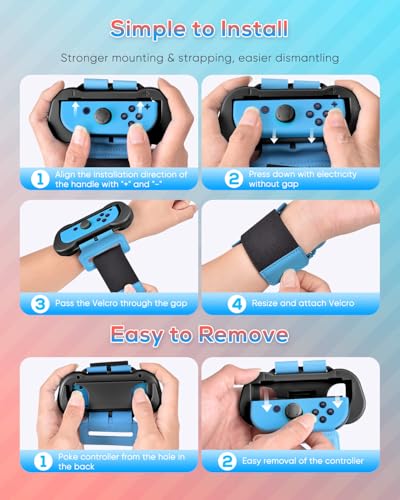 Simple to Install

Stronger mounting & strapping, easier dismantling

1 Align the installation direction of the handle with "+" and "-"

2 Press down with electricity without gap

3 Pass the Velcro through the gap

4 Resize and attach Velcro

Easy to Remove

1 Poke controller from the hole in the back

2 Easy removal of the controller