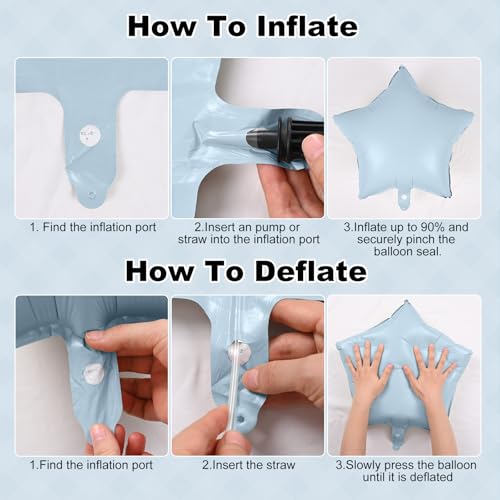 How To Inflate

1. Find the inflation port

2.Insert an pump or straw into the inflation port

3.Inflate up to 90% and securely pinch the balloon seal.

How To Deflate

1.Find the inflation port

2.Insert the straw

3.Slowly press the balloon until it is deflated