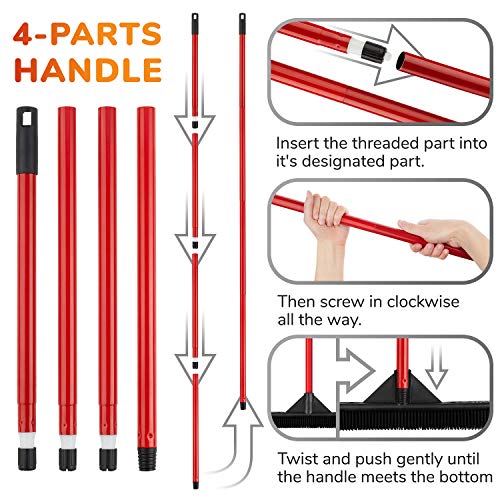 4-PARTS HANDLE

Insert the threaded part into it's designated part.

Then screw in clockwise all the way.

Twist and push gently until the handle meets the bottom